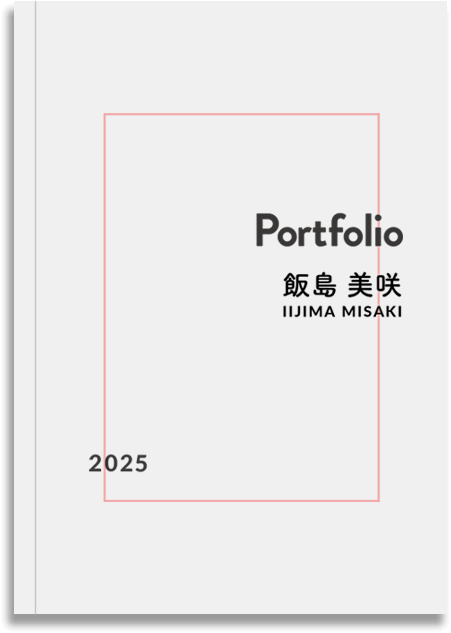 Portfolio

飯島 美咲

IIJIMA MISAKI

2025